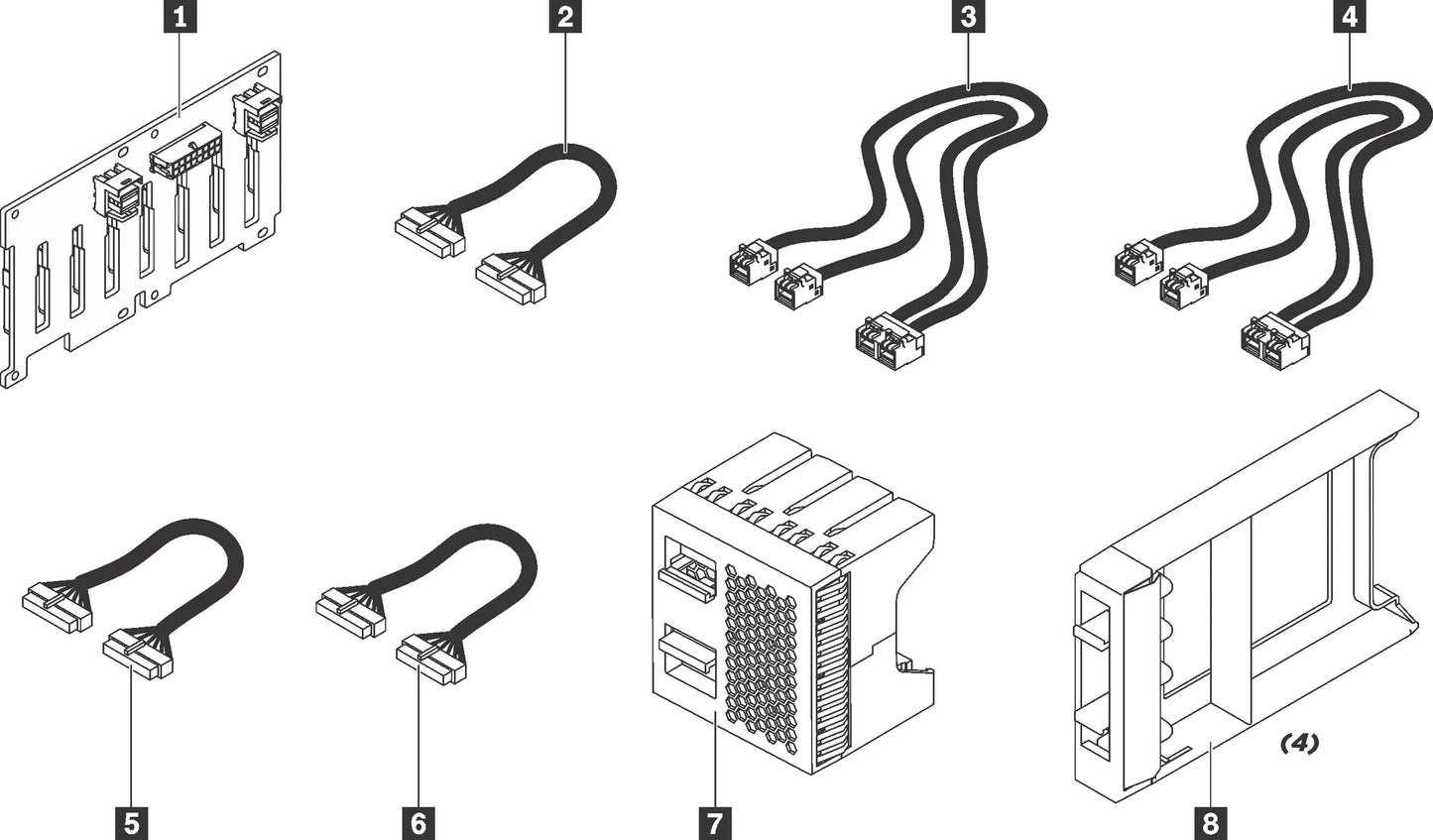 1
2
3
4
5
6
7
(4)
8